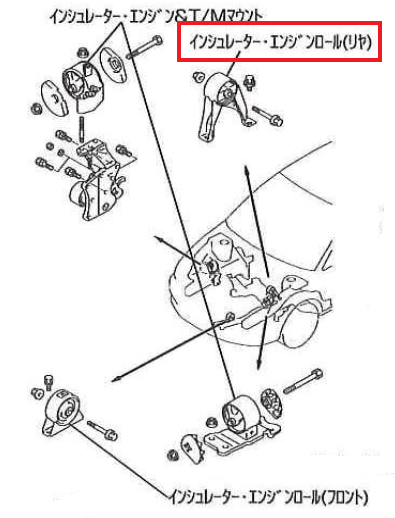 インシュレーター・エンジン&T/Mマウント

インシュレーター・エンジンロール(リヤ)

インシュレーター・エンジンロール(フロント)